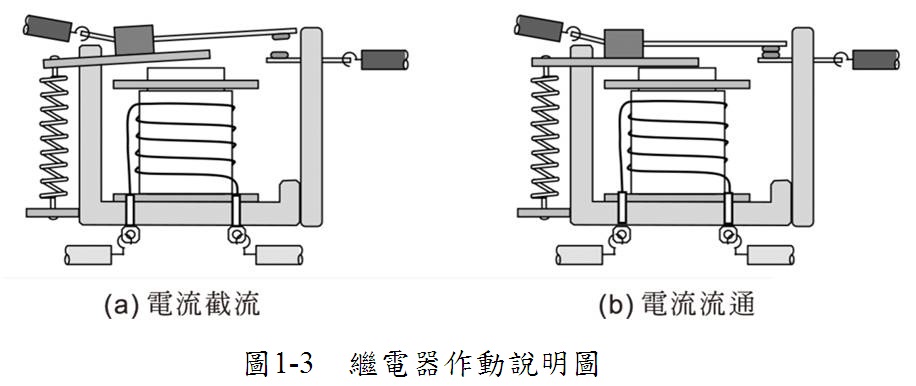 (a) 電流截流

(b) 電流流通

圖1-3　繼電器作動說明圖